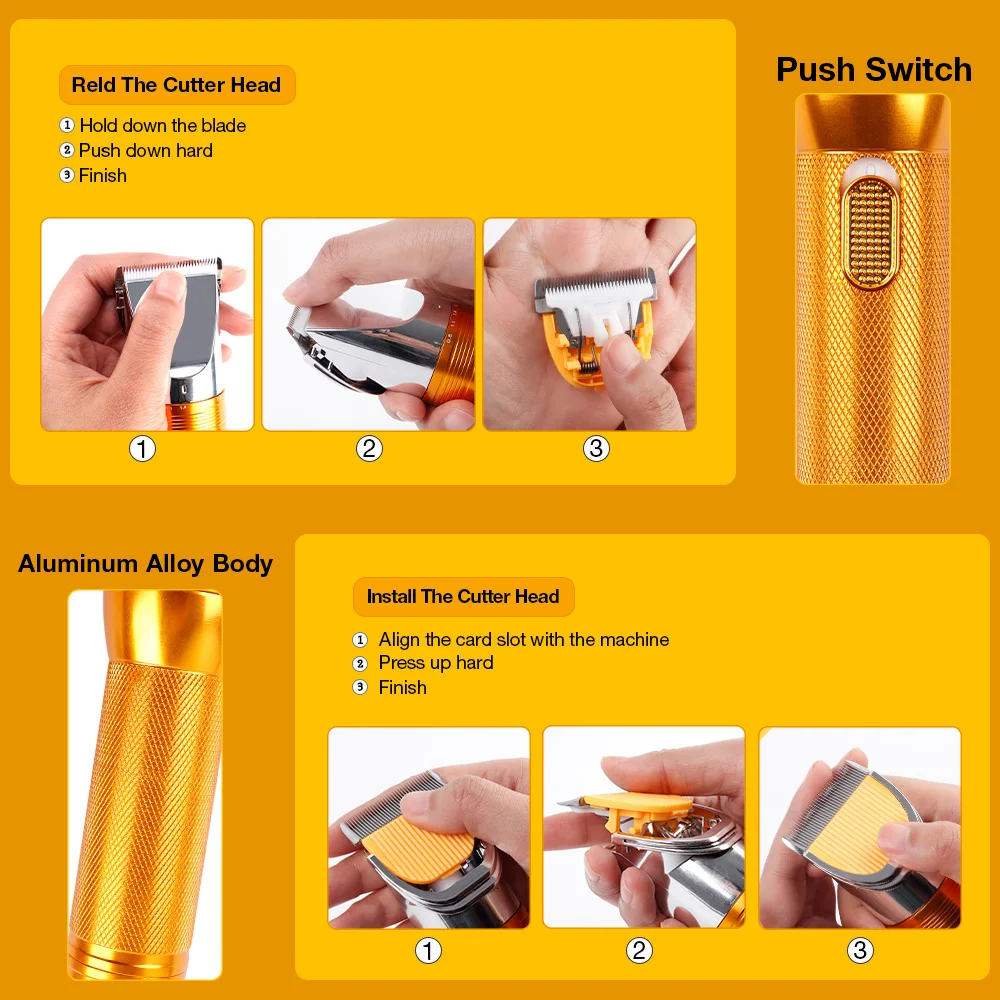 Reld The Cutter Head

① Hold down the blade
② Push down hard
③ Finish

①
②
③

Push Switch

Aluminum Alloy Body

Install The Cutter Head

① Align the card slot with the machine
② Press up hard
③ Finish

①
②
③